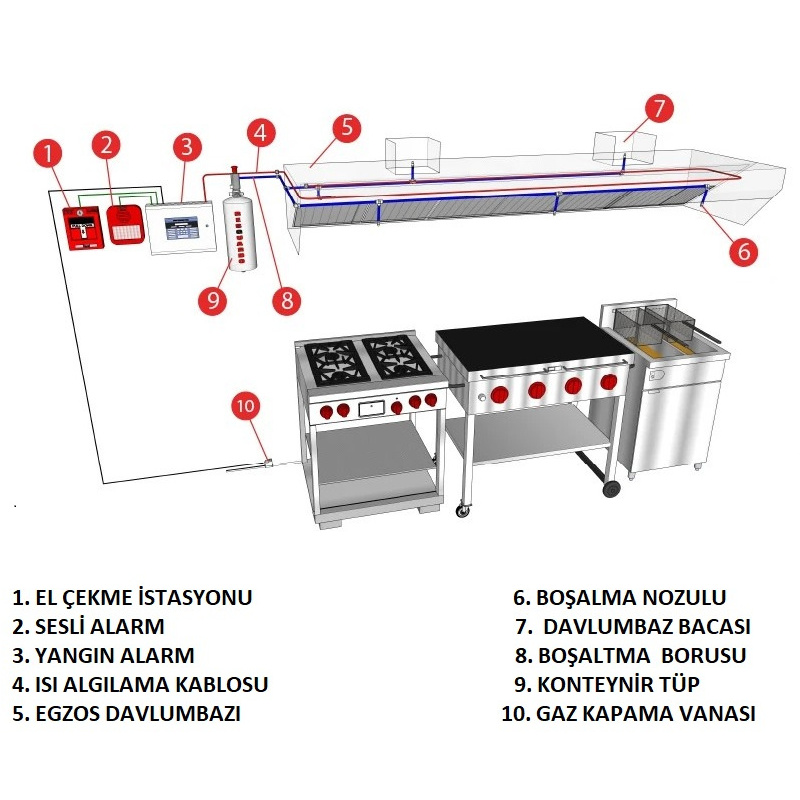 1
2
3
4
5
7
6
9
8
10

1. EL ÇEKME İSTASYONU
2. SESLİ ALARM
3. YANGIN ALARM
4. ISI ALGILAMA KABLOSU
5. EGZOS DAVLUMBAZI

6. BOŞALMA NOZULU
7. DAVLUMBAZ BACASI
8. BOŞALTMA BORUSU
9. KONTEYNİR TÜP
10. GAZ KAPAMA VANASI