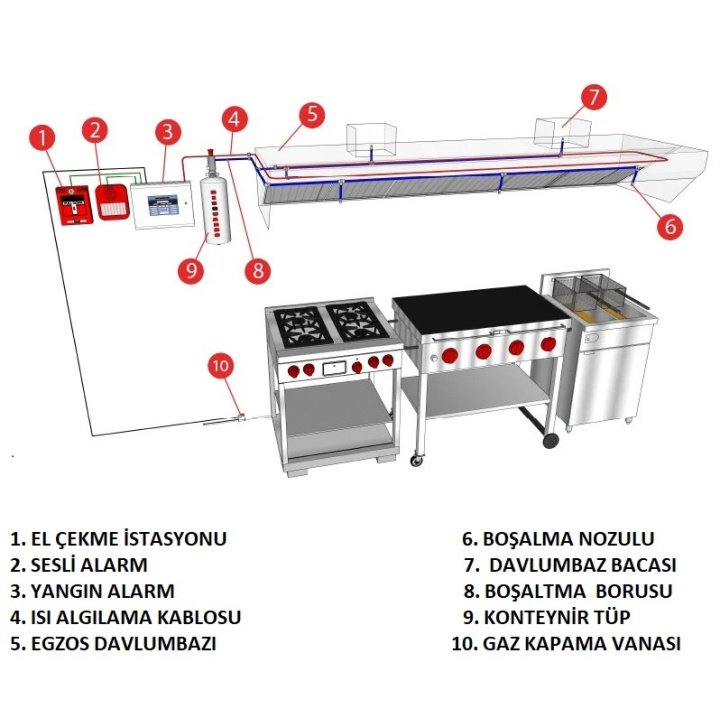 1
2
3
4
5
7
6
9
8
10

1. EL ÇEKME İSTASYONU
2. SESLİ ALARM
3. YANGIN ALARM
4. ISI ALGILAMA KABLOSU
5. EGZOS DAVLUMBAZI

6. BOŞALMA NOZULU
7. DAVLUMBAZ BACASI
8. BOŞALTMA BORUSU
9. KONTEYNİR TÜP
10. GAZ KAPAMA VANASI