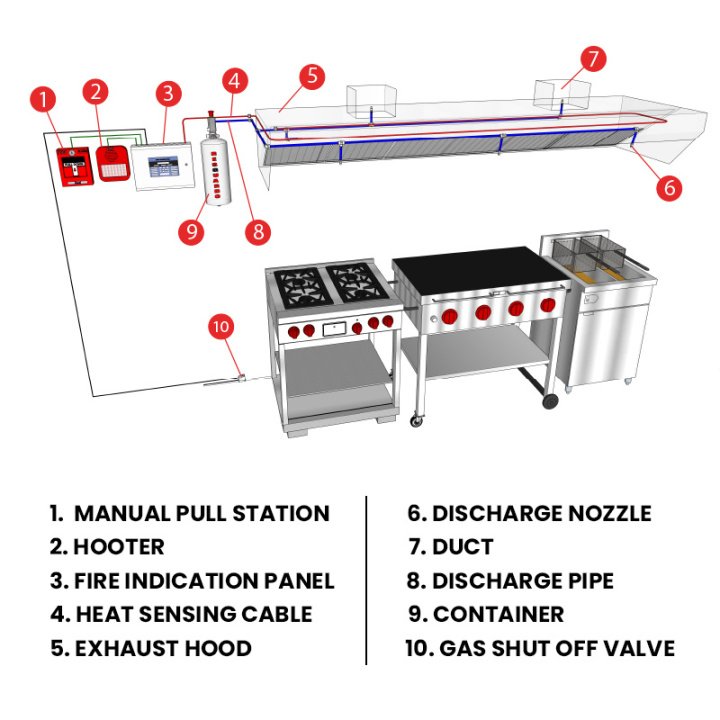 1
2
3
4
5
7
6
9
8
10

1. MANUAL PULL STATION
2. HOOTER
3. FIRE INDICATION PANEL
4. HEAT SENSING CABLE
5. EXHAUST HOOD

6. DISCHARGE NOZZLE
7. DUCT
8. DISCHARGE PIPE
9. CONTAINER
10. GAS SHUT OFF VALVE